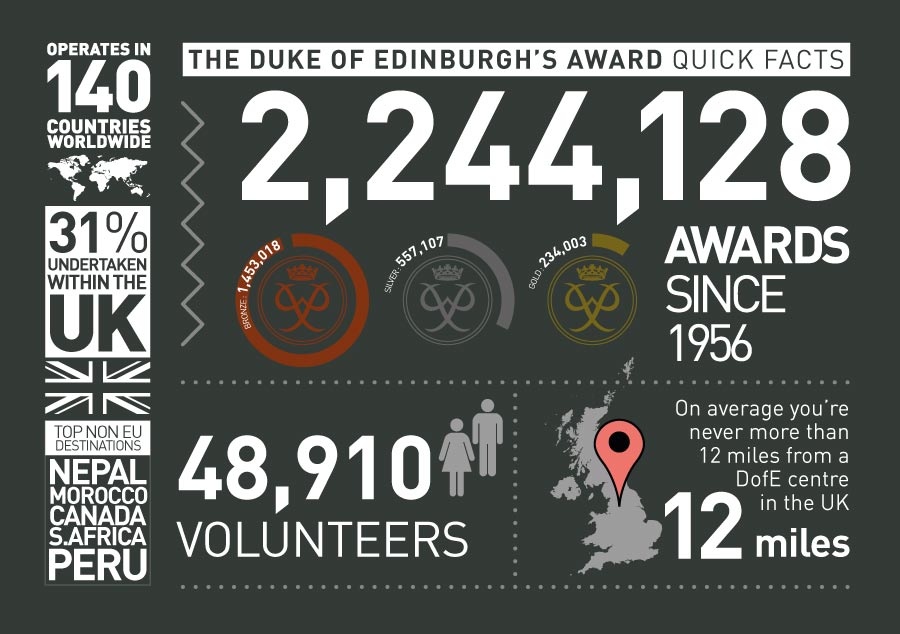 OPERATES IN
140
COUNTRIES WORLDWIDE

31%
UNDERTAKEN WITHIN THE
UK

TOP NON EU DESTINATIONS
NEPAL
MOROCCO
CANADA
S.AFRICA
PERU

THE DUKE OF EDINBURGH'S AWARD QUICK FACTS

2,244,128

BRONZE: 1,453,018
SILVER: 557,107
GOLD: 234,003

AWARDS SINCE 1956

48,910
VOLUNTEERS

On average you're never more than 12 miles from a DofE centre in the UK

12 miles